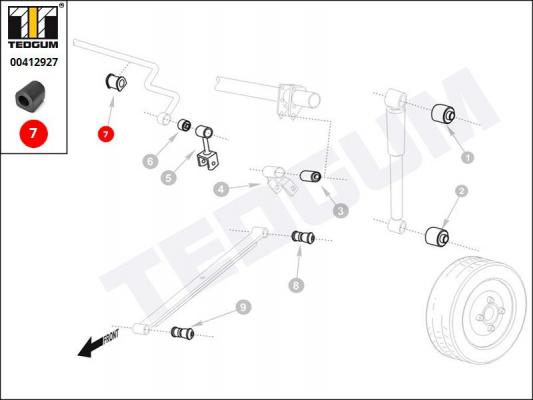 ®
TEDGUM
00412927
7
7
6
5
4
3
1
2
8
9
FRONT
TEDGUM