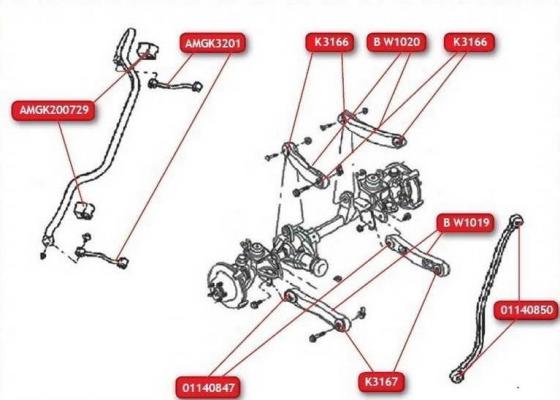 AMGK3201

K3166

B W1020

K3166

AMGK200729

B W1019

01140850

01140847

K3167