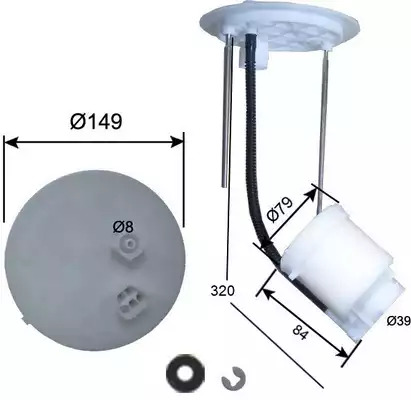 Ø149

Ø8

Ø79

320

84

Ø39