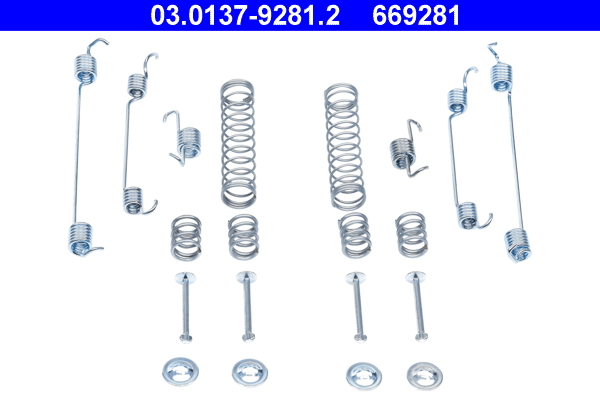 03.0137-9281.2 669281