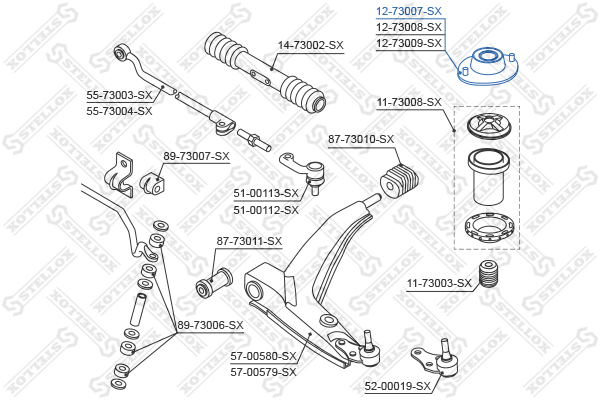 12-73007-SX
12-73008-SX
12-73009-SX

14-73002-SX

55-73003-SX
55-73004-SX

11-73008-SX

87-73010-SX

89-73007-SX

51-00113-SX
51-00112-SX

87-73011-SX

11-73003-SX

89-73006-SX

57-00580-SX
57-00579-SX

52-00019-SX

STELLOX