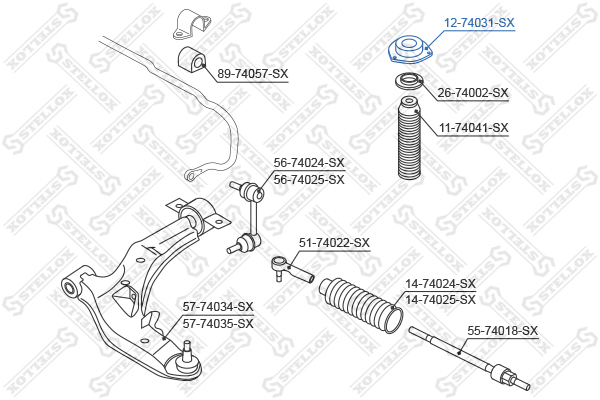 12-74031-SX
89-74057-SX
26-74002-SX
11-74041-SX
56-74024-SX
56-74025-SX
51-74022-SX
14-74024-SX
14-74025-SX
57-74034-SX
57-74035-SX
55-74018-SX
STELLOX