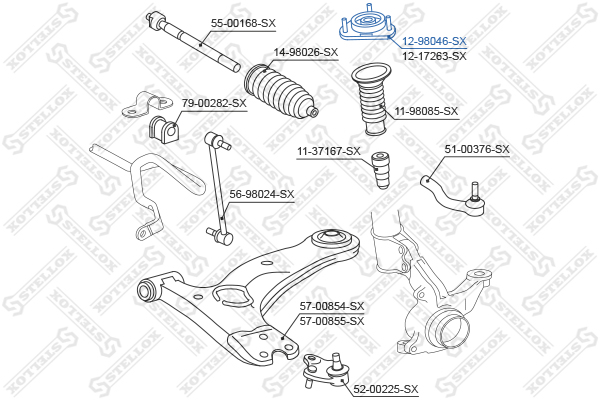 55-00168-SX
12-98046-SX
12-17263-SX
14-98026-SX
79-00282-SX
11-98085-SX
11-37167-SX
51-00376-SX
56-98024-SX
57-00854-SX
57-00855-SX
52-00225-SX
STELLOX