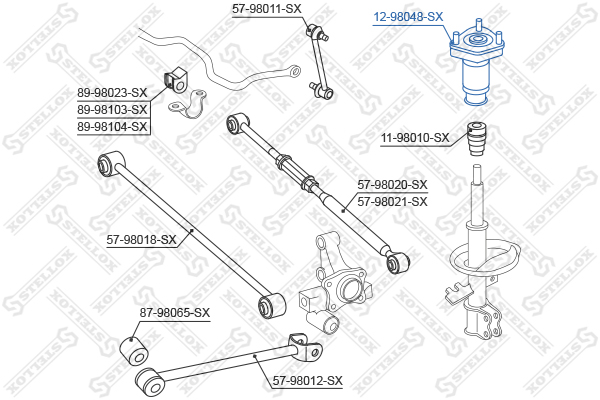 57-98011-SX

12-98048-SX

89-98023-SX
89-98103-SX
89-98104-SX

11-98010-SX

57-98020-SX
57-98021-SX

57-98018-SX

87-98065-SX

57-98012-SX

STELLOX