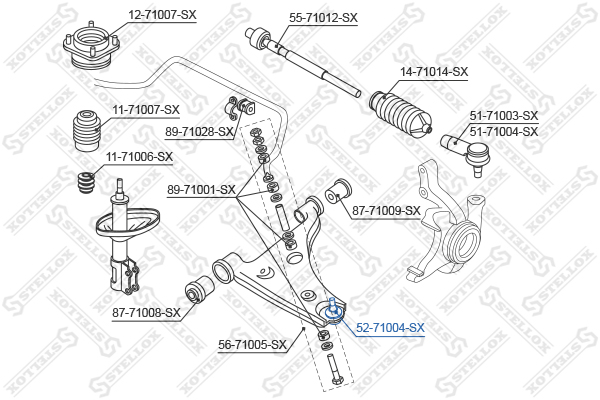 12-71007-SX
55-71012-SX
14-71014-SX
11-71007-SX
89-71028-SX
51-71003-SX
51-71004-SX
11-71006-SX
89-71001-SX
87-71009-SX
87-71008-SX
52-71004-SX
56-71005-SX
STELLOX