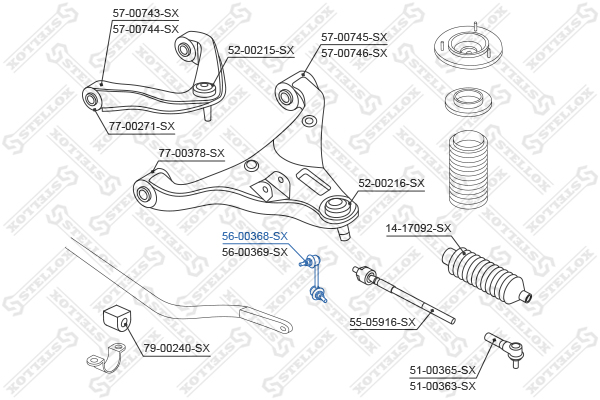 57-00743-SX
57-00744-SX
52-00215-SX
57-00745-SX
57-00746-SX
77-00271-SX
77-00378-SX
52-00216-SX
14-17092-SX
56-00368-SX
56-00369-SX
55-05916-SX
79-00240-SX
51-00365-SX
51-00363-SX
STELLOX