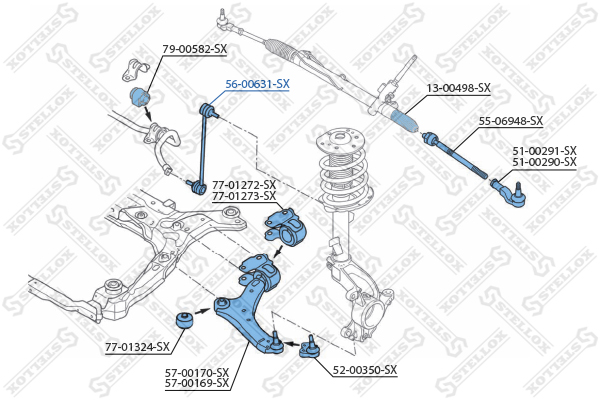 79-00582-SX
56-00631-SX
13-00498-SX
55-06948-SX
51-00291-SX
51-00290-SX
77-01272-SX
77-01273-SX
77-01324-SX
57-00170-SX
57-00169-SX
52-00350-SX
STELLOX