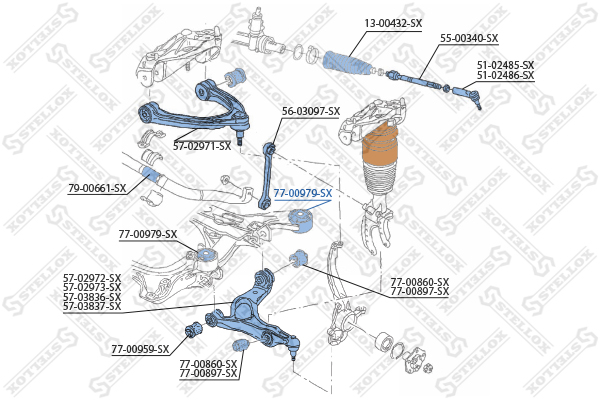 13-00432-SX
55-00340-SX
51-02485-SX
51-02486-SX
56-03097-SX
57-02971-SX
79-00661-SX
77-00979-SX
77-00979-SX
57-02972-SX
57-02973-SX
57-03836-SX
57-03837-SX
77-00860-SX
77-00897-SX
77-00959-SX
77-00860-SX
77-00897-SX
STELLOX