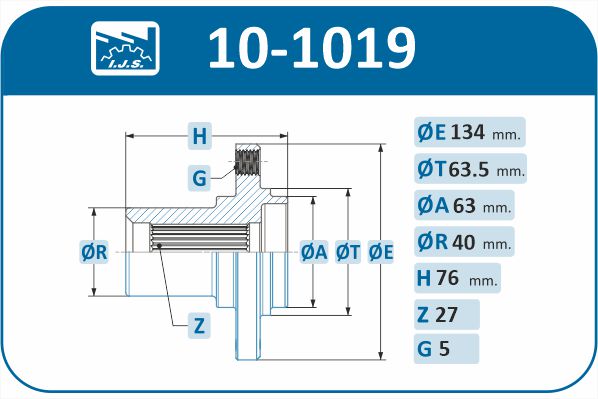 I.J.S.

10-1019

H

G

ØR

ØA ØT ØE

Z

ØE 134 mm.

ØT 63.5 mm.

ØA 63 mm.

ØR 40 mm.

H 76 mm.

Z 27

G 5