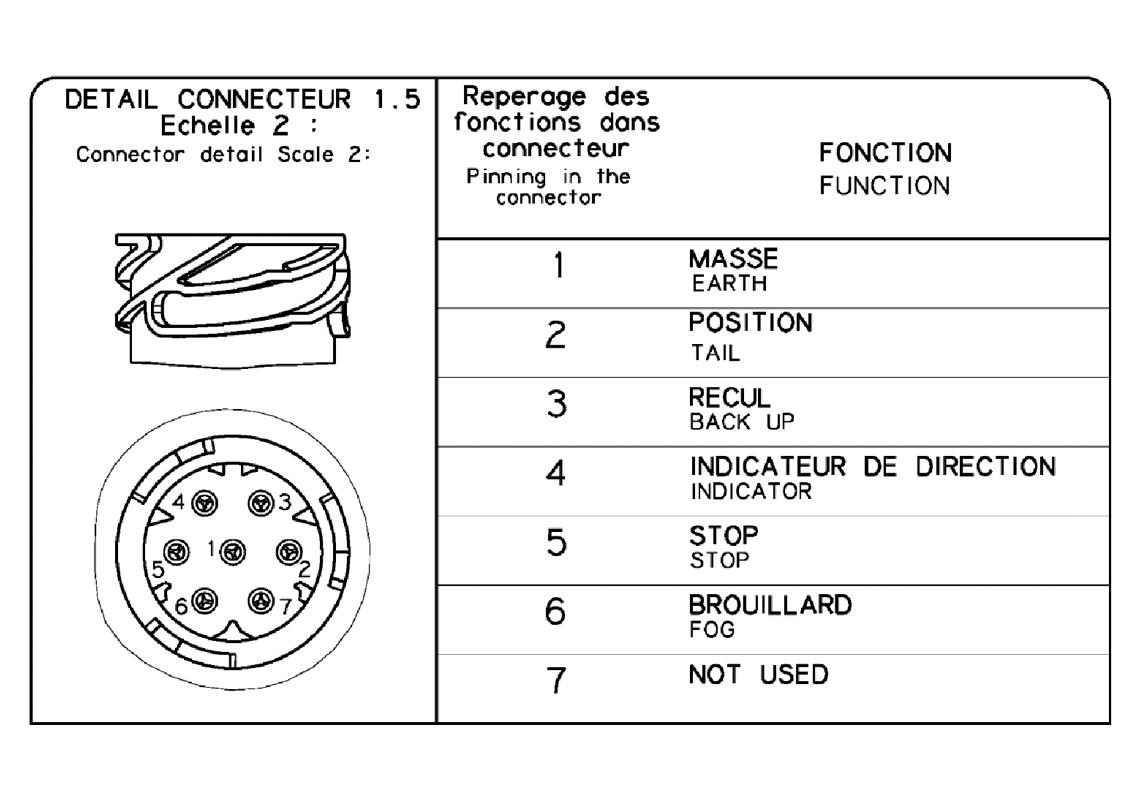 DETAIL CONNECTEUR 1.5
Echelle 2 :
Connector detail Scale 2:

4 3
1
5 2
6 7

| Reperage des fonctions dans connecteur Pinning in the connector | FONCTION FUNCTION |
|---|---|
| 1 | MASSE EARTH |
| 2 | POSITION TAIL |
| 3 | RECUL BACK UP |
| 4 | INDICATEUR DE DIRECTION INDICATOR |
| 5 | STOP STOP |
| 6 | BROUILLARD FOG |
| 7 | NOT USED |