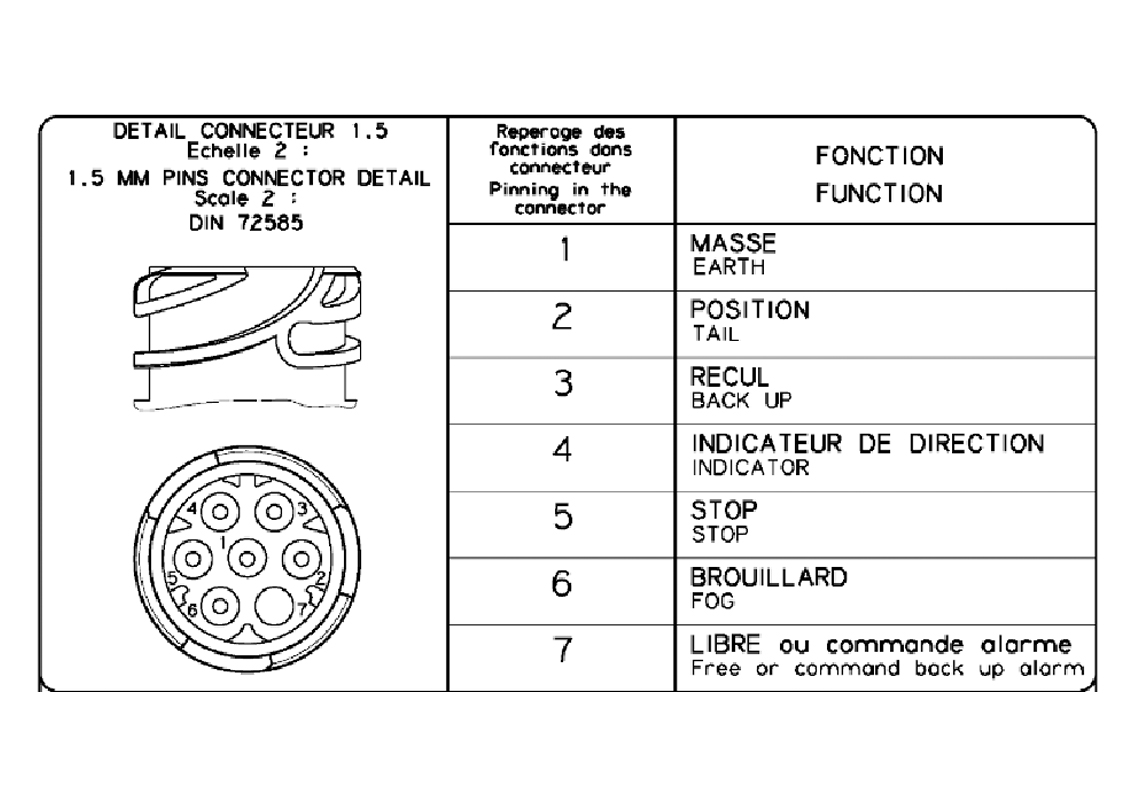 DETAIL CONNECTEUR 1.5
Echelle 2 :
1.5 MM PINS CONNECTOR DETAIL
Scale 2 :
DIN 72585

4 3 1 5 2 6 7

| Reperage des fonctions dans connecteur Pinning in the connector | FONCTION FUNCTION |
|---|---|
| 1 | MASSE EARTH |
| 2 | POSITION TAIL |
| 3 | RECUL BACK UP |
| 4 | INDICATEUR DE DIRECTION INDICATOR |
| 5 | STOP STOP |
| 6 | BROUILLARD FOG |
| 7 | LIBRE ou commande alarme Free or command back up alarm |