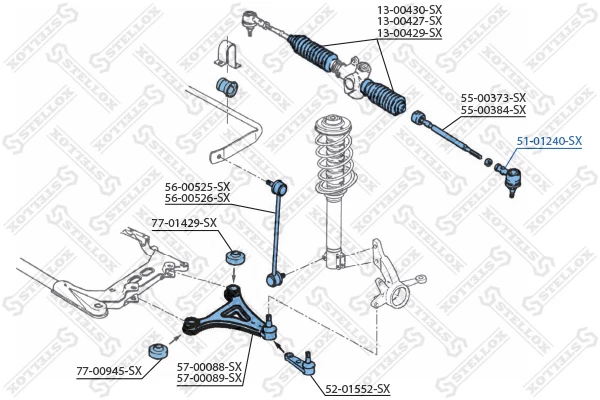 13-00430-SX
13-00427-SX
13-00429-SX

55-00373-SX
55-00384-SX

51-01240-SX

56-00525-SX
56-00526-SX

77-01429-SX

77-00945-SX

57-00088-SX
57-00089-SX

52-01552-SX

STELLOX