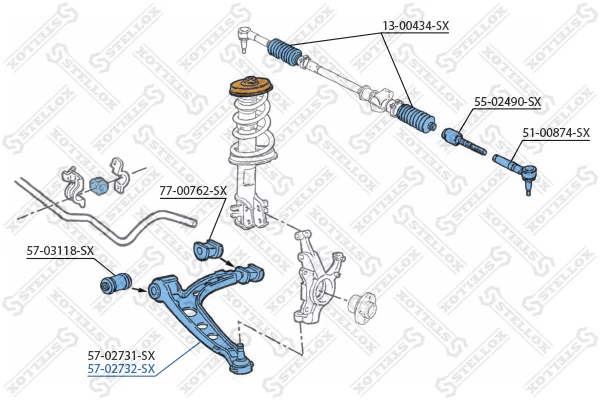 13-00434-SX

55-02490-SX

51-00874-SX

77-00762-SX

57-03118-SX

57-02731-SX
57-02732-SX

STELLOX