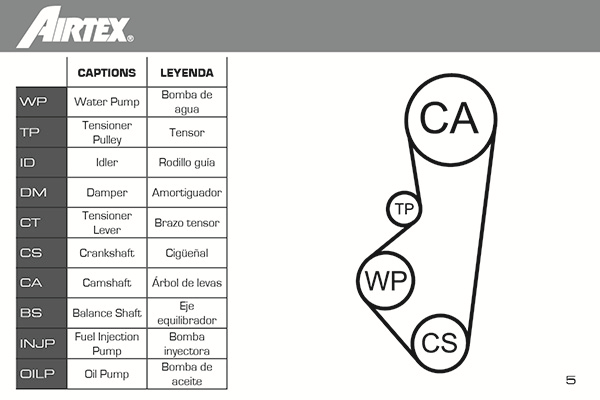 AIRTEX®

| | CAPTIONS | LEYENDA |
|---|---|---|
| WP | Water Pump | Bomba de agua |
| TP | Tensioner Pulley | Tensor |
| ID | Idler | Rodillo guía |
| DM | Damper | Amortiguador |
| CT | Tensioner Lever | Brazo tensor |
| CS | Crankshaft | Cigüeñal |
| CA | Camshaft | Árbol de levas |
| BS | Balance Shaft | Eje equilibrador |
| INJP | Fuel Injection Pump | Bomba inyectora |
| OILP | Oil Pump | Bomba de aceite |

CA
TP
WP
CS

5