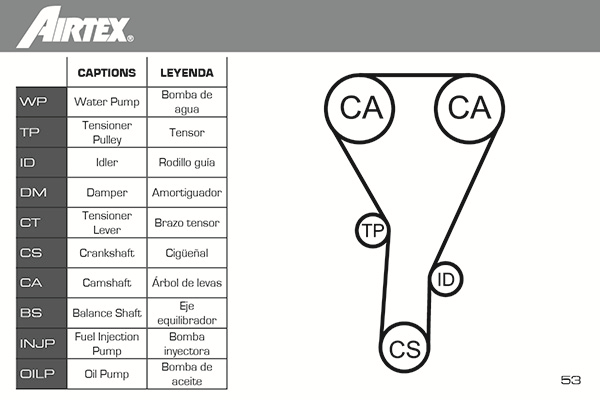 AIRTEX®

| | CAPTIONS | LEYENDA |
|---|---|---|
| WP | Water Pump | Bomba de agua |
| TP | Tensioner Pulley | Tensor |
| ID | Idler | Rodillo guía |
| DM | Damper | Amortiguador |
| CT | Tensioner Lever | Brazo tensor |
| CS | Crankshaft | Cigüeñal |
| CA | Camshaft | Árbol de levas |
| BS | Balance Shaft | Eje equilibrador |
| INJP | Fuel Injection Pump | Bomba inyectora |
| OILP | Oil Pump | Bomba de aceite |

CA
CA
TP
ID
CS

53