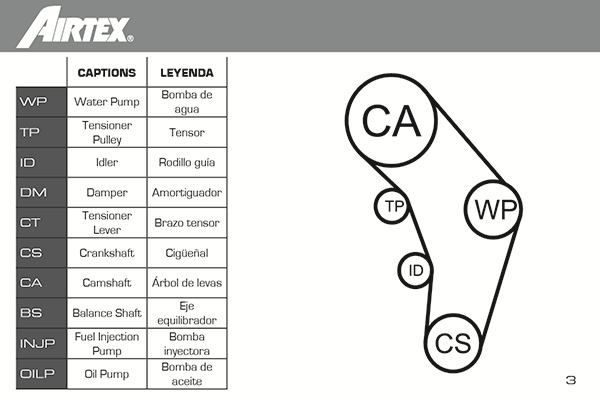 AIRTEX®

| | CAPTIONS | LEYENDA |
|---|---|---|
| WP | Water Pump | Bomba de agua |
| TP | Tensioner Pulley | Tensor |
| ID | Idler | Rodillo guía |
| DM | Damper | Amortiguador |
| CT | Tensioner Lever | Brazo tensor |
| CS | Crankshaft | Cigüeñal |
| CA | Camshaft | Árbol de levas |
| BS | Balance Shaft | Eje equilibrador |
| INJP | Fuel Injection Pump | Bomba inyectora |
| OILP | Oil Pump | Bomba de aceite |

CA
TP
WP
ID
CS

3