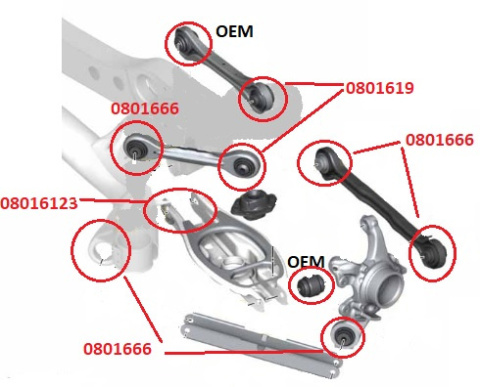 OEM
0801619
0801666
0801666
08016123
OEM
0801666