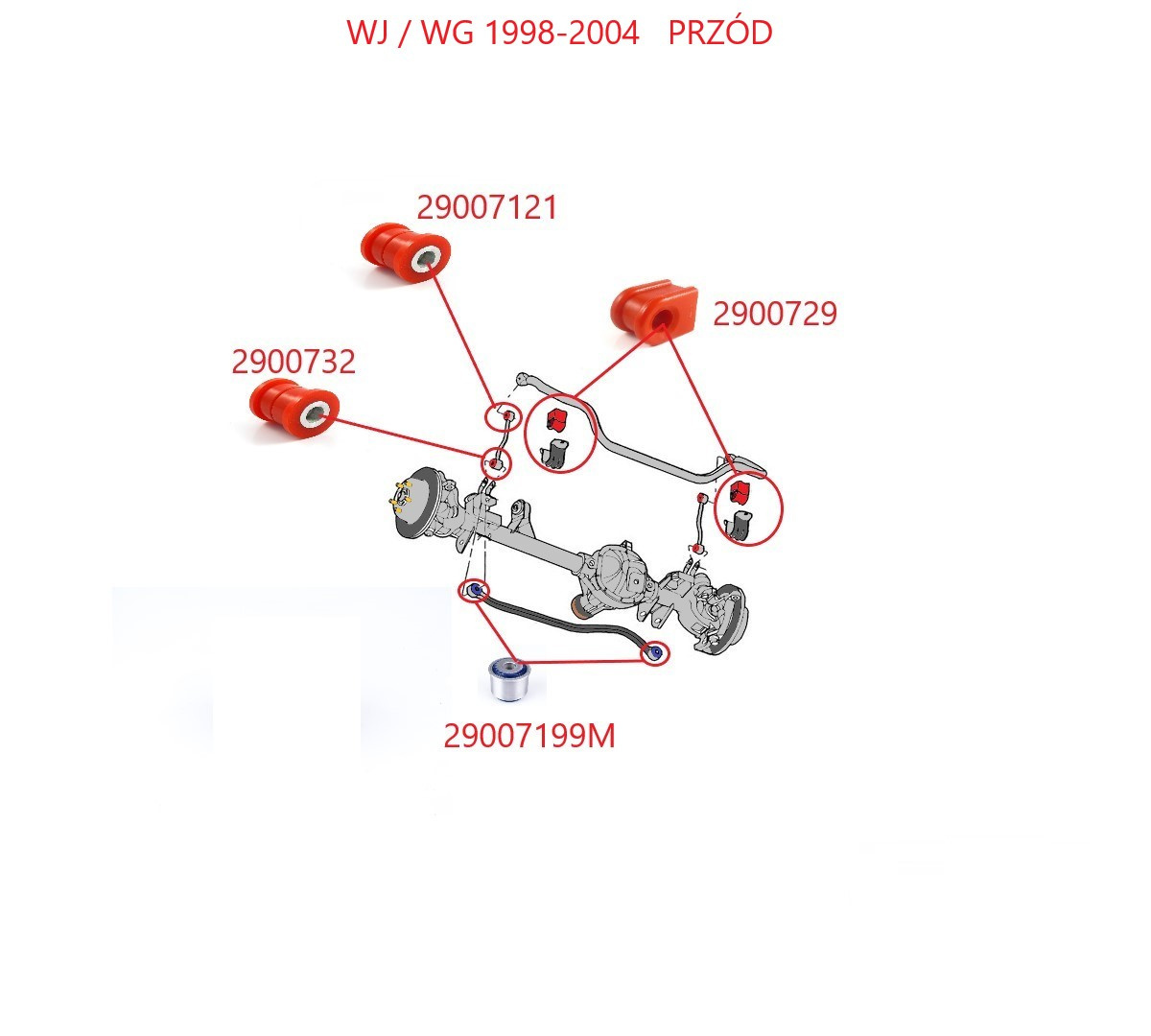 WJ / WG 1998-2004 PRZÓD

29007121

2900729

2900732

29007199M