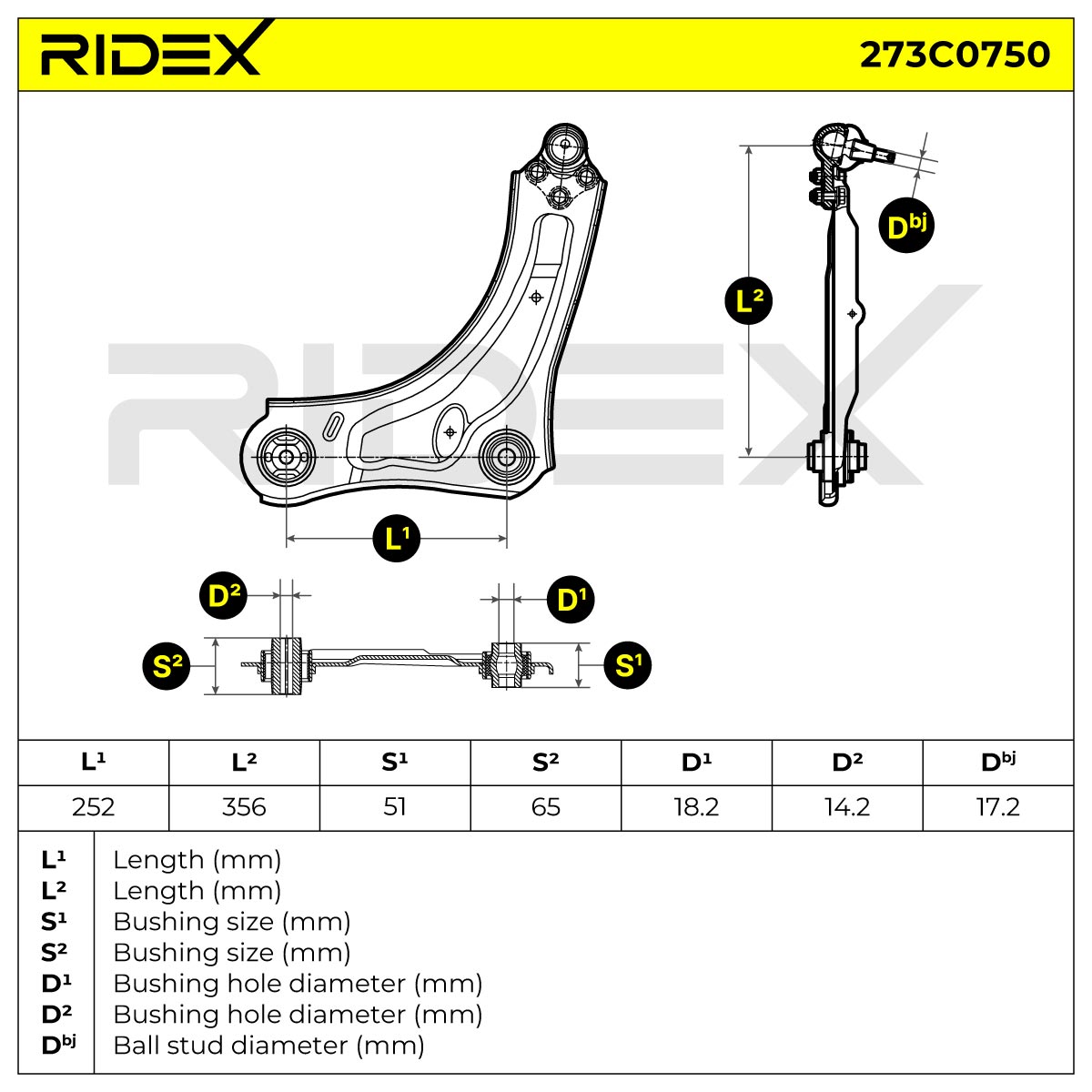 RIDEX

273C0750

RIDEX

$D^{bj}$

$L^2$

$L^1$

$D^2$

$D^1$

$S^2$

$S^1$

| $L^1$ | $L^2$ | $S^1$ | $S^2$ | $D^1$ | $D^2$ | $D^{bj}$ |
|---|---|---|---|---|---|---|
| 252 | 356 | 51 | 65 | 18.2 | 14.2 | 17.2 |

| | |
|---|---|
| $L^1$ | Length (mm) |
| $L^2$ | Length (mm) |
| $S^1$ | Bushing size (mm) |
| $S^2$ | Bushing size (mm) |
| $D^1$ | Bushing hole diameter (mm) |
| $D^2$ | Bushing hole diameter (mm) |
| $D^{bj}$ | Ball stud diameter (mm) |