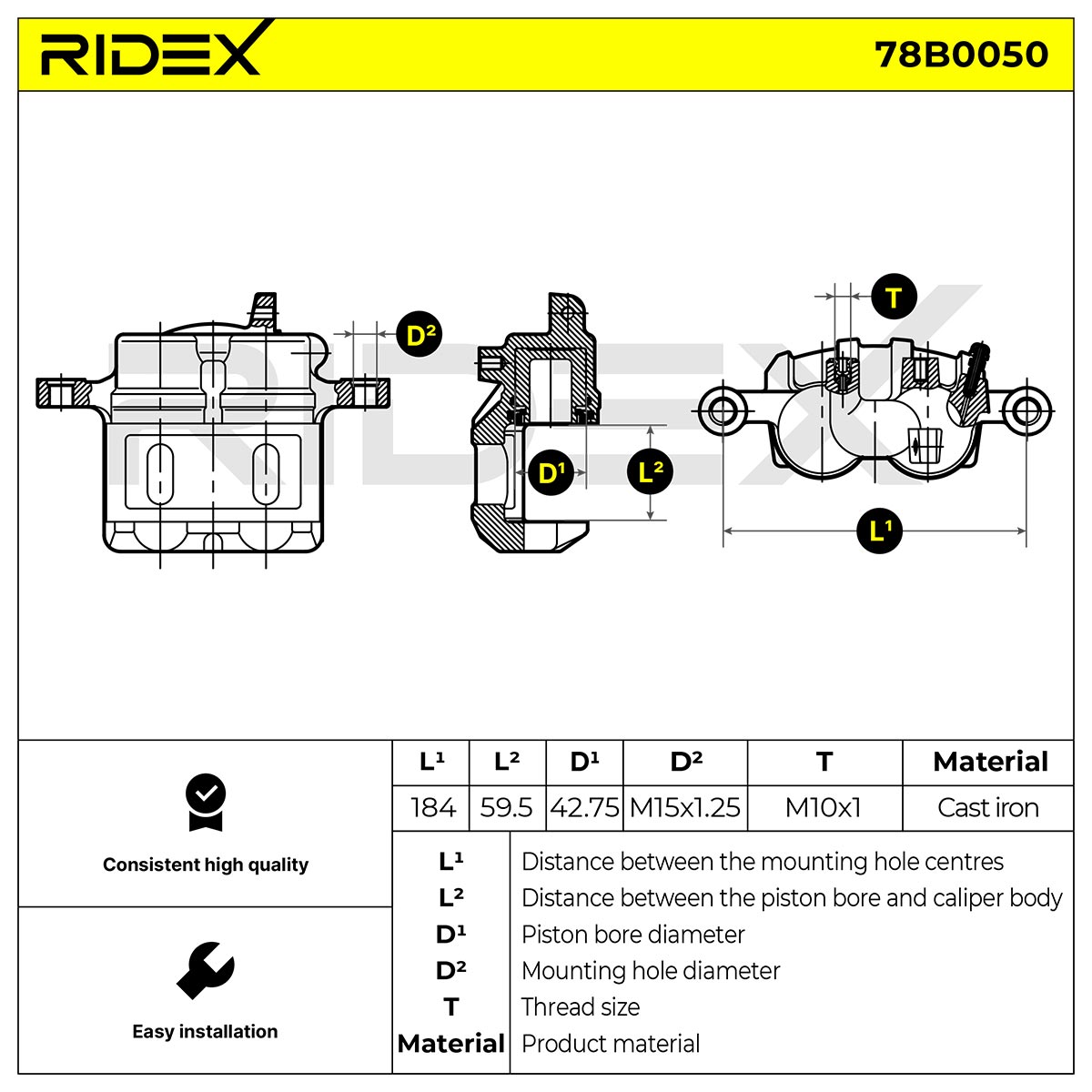 RIDEX

78B0050

D²

D¹

L²

T

L¹

Consistent high quality

Easy installation

| L¹ | L² | D¹ | D² | T | Material |
|---|---|---|---|---|---|
| 184 | 59.5 | 42.75 | M15x1.25 | M10x1 | Cast iron |

| | |
|---|---|
| L¹ | Distance between the mounting hole centres |
| L² | Distance between the piston bore and caliper body |
| D¹ | Piston bore diameter |
| D² | Mounting hole diameter |
| T | Thread size |
| Material | Product material |