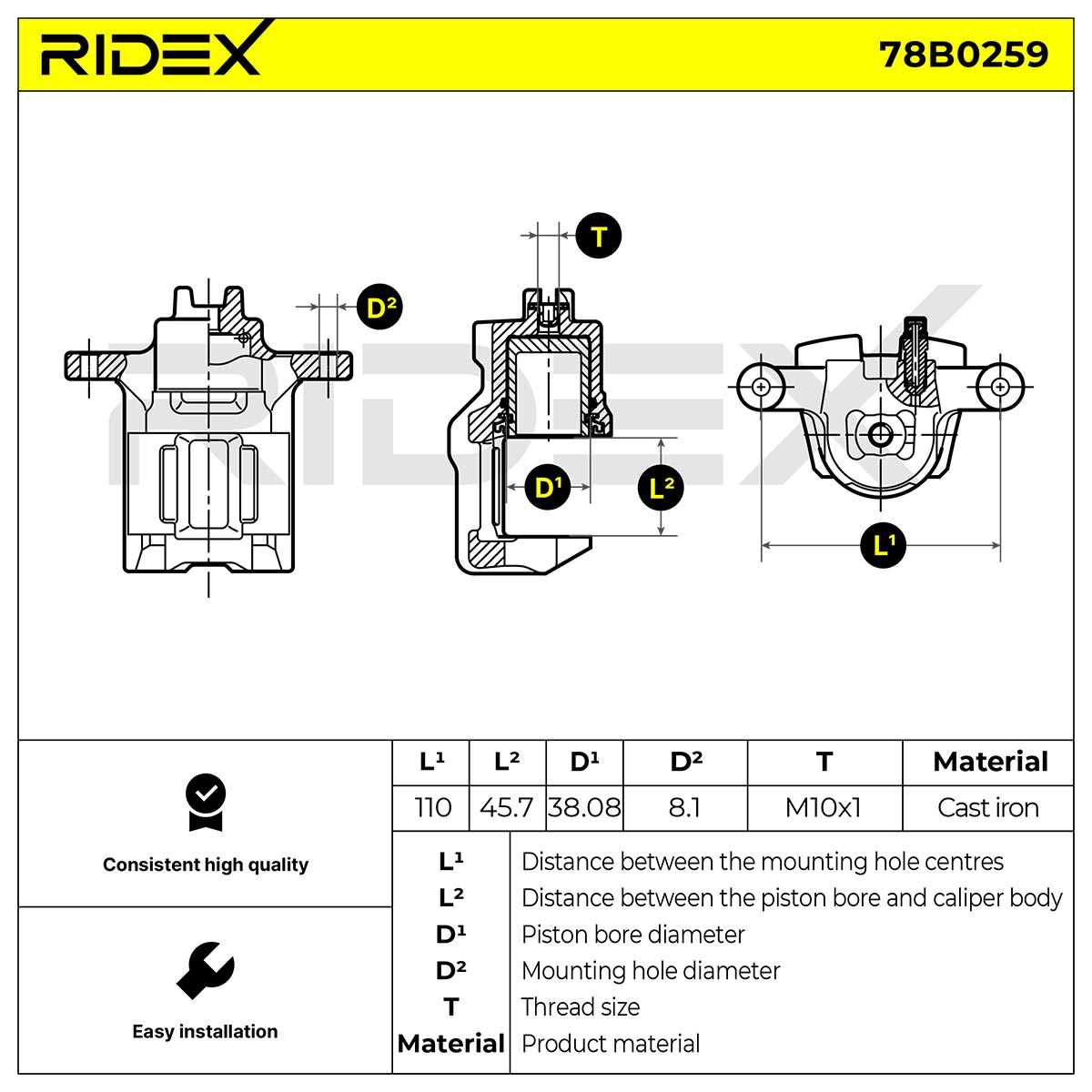 RIDEX 78B0259

T

D²

D¹

L²

L¹

Consistent high quality

Easy installation

| L¹ | L² | D¹ | D² | T | Material |
|---|---|---|---|---|---|
| 110 | 45.7 | 38.08 | 8.1 | M10x1 | Cast iron |

| | |
|---|---|
| L¹ | Distance between the mounting hole centres |
| L² | Distance between the piston bore and caliper body |
| D¹ | Piston bore diameter |
| D² | Mounting hole diameter |
| T | Thread size |
| Material | Product material |